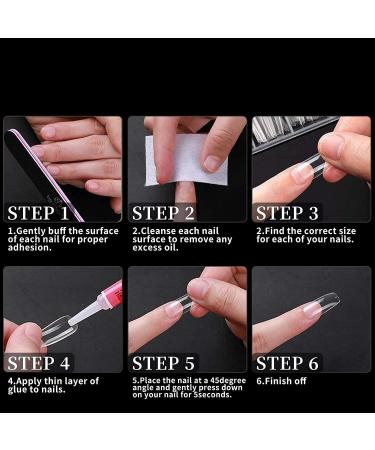 STEP 1
1.Gently buff the surface of each nail for proper adhesion.

STEP 2
2.Cleanse each nail surface to remove any excess oil.

STEP 3
2.Find the correct size for each of your nails.

STEP 4
4.Apply thin layer of glue to nails.

STEP 5
5.Place the nail at a 45degree angle and gently press down on your nail for 5seconds.

STEP 6
6.Finish off