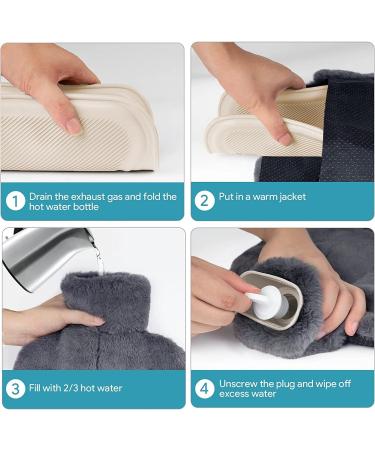 1 Drain the exhaust gas and fold the hot water bottle

2 Put in a warm jacket

3 Fill with 2/3 hot water

4 Unscrew the plug and wipe off excess water