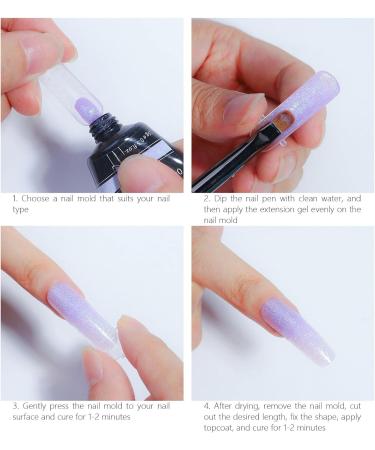 1. Choose a nail mold that suits your nail type

2. Dip the nail pen with clean water, and then apply the extension gel evenly on the nail mold

3. Gently press the nail mold to your nail surface and cure for 1-2 minutes

4. After drying, remove the nail mold, cut out the desired length, fix the shape, apply topcoat, and cure for 1-2 minutes