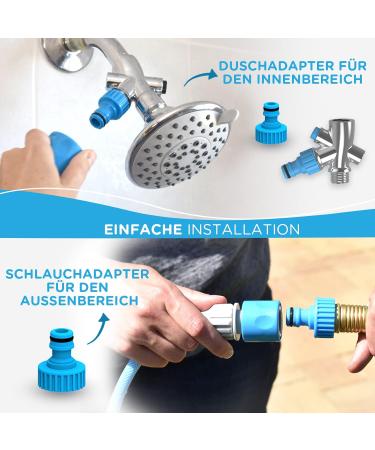 DUSCHADAPTER FÜR DEN INNENBEREICH

EINFACHE INSTALLATION

SCHLAUCHADAPTER FÜR DEN AUSSENBEREICH