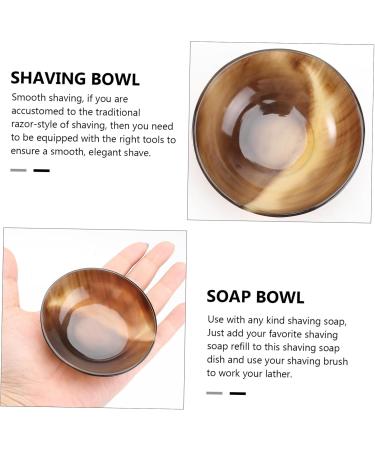 SHAVING BOWL

Smooth shaving, if you are accustomed to the traditional razor-style of shaving, then you need to be equipped with the right tools to ensure a smooth, elegant shave.

SOAP BOWL

Use with any kind shaving soap, Just add your favorite shaving soap refill to this shaving soap dish and use your shaving brush to work your lather.