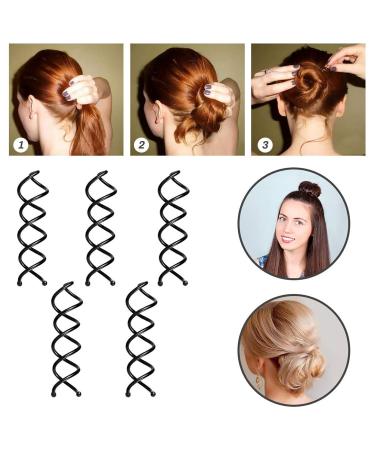 1
2
3