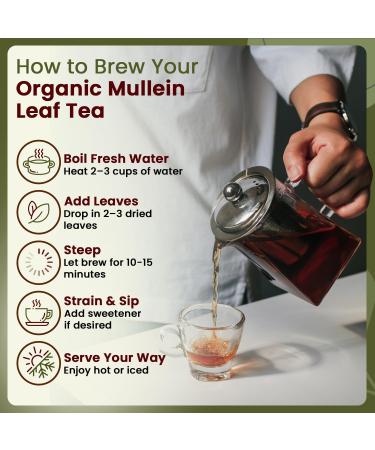 How to Brew Your
Organic Mullein Leaf Tea

Boil Fresh Water
Heat 2–3 cups of water

Add Leaves
Drop in 2–3 dried leaves

Steep
Let brew for 10-15 minutes

Strain & Sip
Add sweetener if desired

Serve Your Way
Enjoy hot or iced