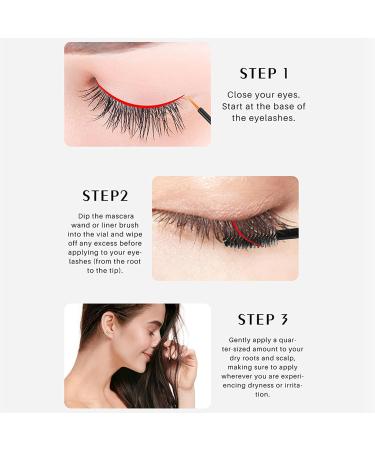 STEP 1

Close your eyes. Start at the base of the eyelashes.

STEP2

Dip the mascara wand or liner brush into the vial and wipe off any excess before applying to your eyelashes (from the root to the tip).

STEP 3

Gently apply a quarter-sized amount to your dry roots and scalp, making sure to apply wherever you are experiencing dryness or irritation.