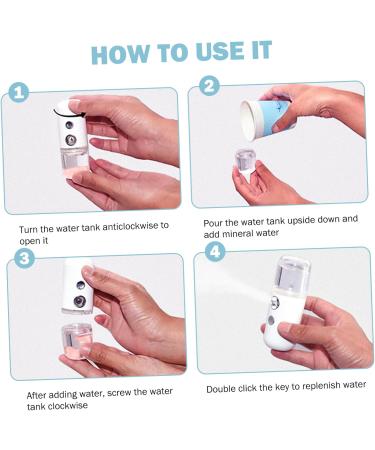 HOW TO USE IT

1

Turn the water tank anticlockwise to open it

2

Pour the water tank upside down and add mineral water

3

After adding water, screw the water tank clockwise

4

Double click the key to replenish water