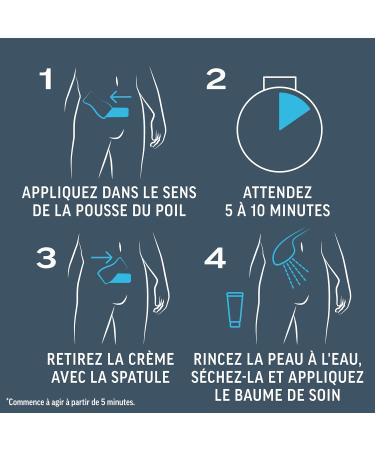 1

APPLIQUEZ DANS LE SENS DE LA POUSSE DU POIL

2

ATTENDEZ 5 À 10 MINUTES

3

RETIREZ LA CRÈME AVEC LA SPATULE

4

RINCEZ LA PEAU À L'EAU, SÉCHEZ-LA ET APPLIQUEZ LE BAUME DE SOIN

*Commence à agir à partir de 5 minutes.