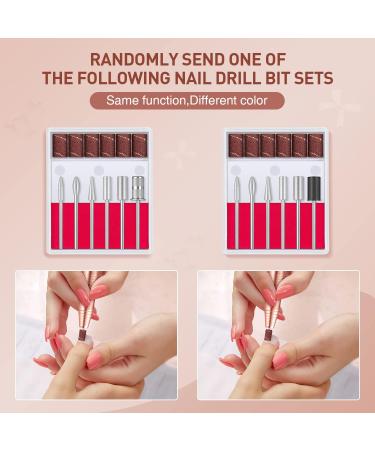 RANDOMLY SEND ONE OF THE FOLLOWING NAIL DRILL BIT SETS

Same function,Different color