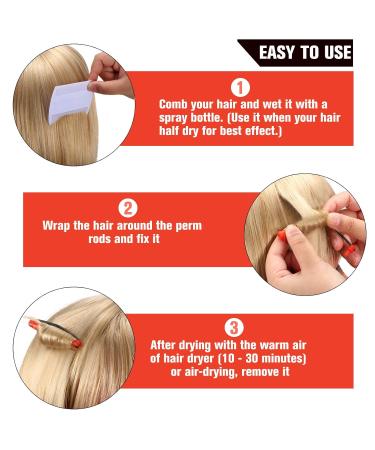 EASY TO USE

1
Comb your hair and wet it with a spray bottle. (Use it when your hair half dry for best effect.)

2
Wrap the hair around the perm rods and fix it

3
After drying with the warm air of hair dryer (10 - 30 minutes) or air-drying, remove it