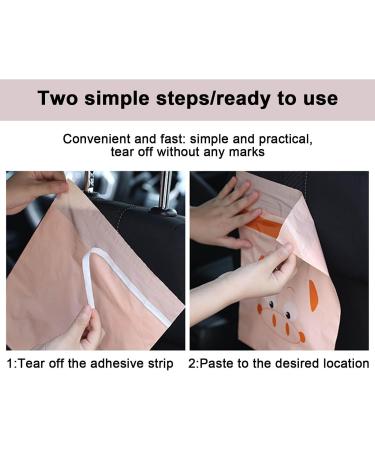 Two simple steps/ready to use

Convenient and fast: simple and practical, tear off without any marks

1:Tear off the adhesive strip

2:Paste to the desired location