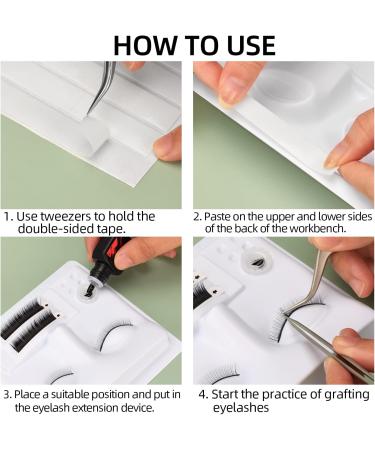 HOW TO USE

1. Use tweezers to hold the double-sided tape.

2. Paste on the upper and lower sides of the back of the workbench.

3. Place a suitable position and put in the eyelash extension device.

4. Start the practice of grafting eyelashes