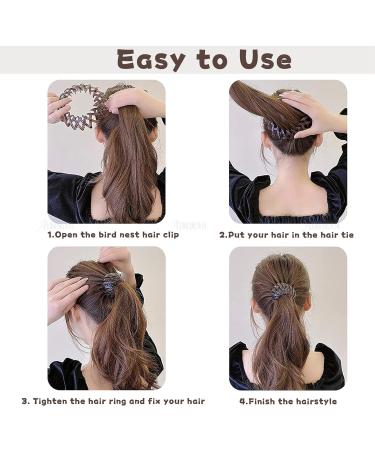 Easy to Use

1.Open the bird nest hair clip

2.Put your hair in the hair tie

3. Tighten the hair ring and fix your hair

4.Finish the hairstyle