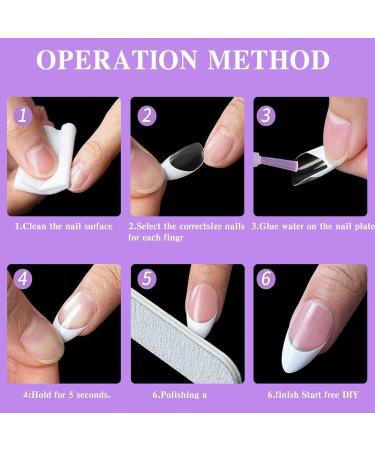 OPERATION METHOD

1

2

3

1.Clean the nail surface

2.Select the correctsize nails for each fingr

3.Glue water on the nail plate

4

5

6

4:Hold for 5 seconds.

6.Polishing a

6.finish Start free DIY