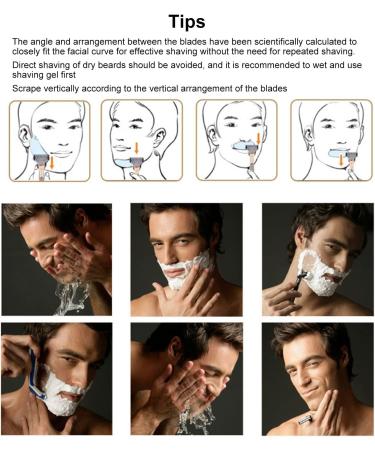 Tips

The angle and arrangement between the blades have been scientifically calculated to closely fit the facial curve for effective shaving without the need for repeated shaving.

Direct shaving of dry beards should be avoided, and it is recommended to wet and use shaving gel first

Scrape vertically according to the vertical arrangement of the blades