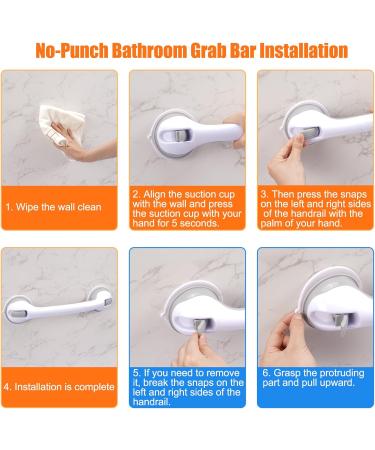 No-Punch Bathroom Grab Bar Installation

1. Wipe the wall clean

2. Align the suction cup with the wall and press the suction cup with your hand for 5 seconds.

3. Then press the snaps on the left and right sides of the handrail with the palm of your hand.

4. Installation is complete

5. If you need to remove it, break the snaps on the left and right sides of the handrail.

6. Grasp the protruding part and pull upward.