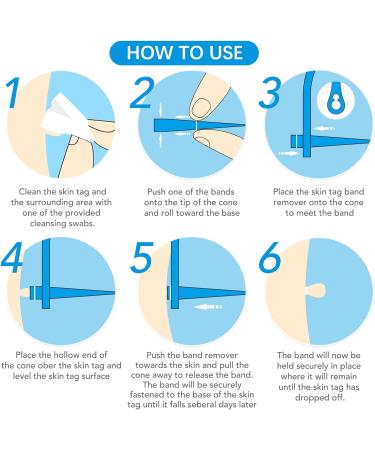 HOW TO USE

1

Clean the skin tag and the surrounding area with one of the provided cleansing swabs.

2

Push one of the bands onto the tip of the cone and roll toward the base

3

Place the skin tag band remover onto the cone to meet the band

4

Place the hollow end of the cone ober the skin tag and level the skin tag surface

5

Push the band remover towards the skin and pull the cone away to release the band. The band will be securely fastened to the base of the skin tag until it falls seberal days later

6

The band will now be held securely in place where it will remain until the skin tag has dropped off.