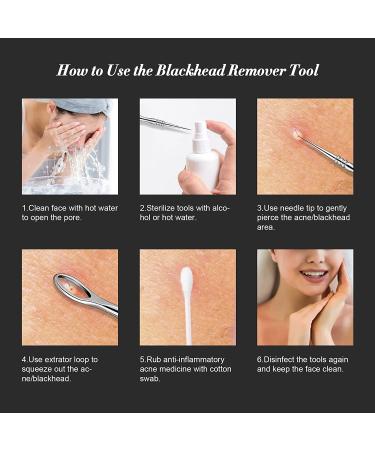 How to Use the Blackhead Remover Tool

1.Clean face with hot water to open the pore.

2.Sterilize tools with alcohol or hot water.

3.Use needle tip to gently pierce the acne/blackhead area.

4.Use extrator loop to squeeze out the acne/blackhead.

5.Rub anti-inflammatory acne medicine with cotton swab.

6.Disinfect the tools again and keep the face clean.