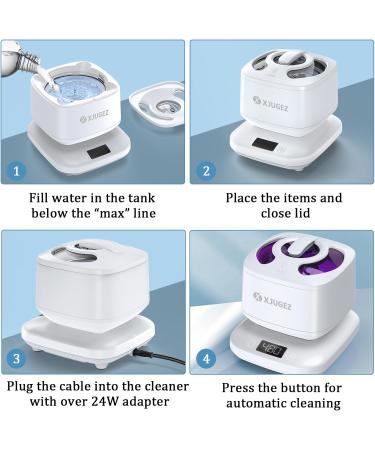 XJUGEZ

1

Fill water in the tank below the “max” line

XJUGEZ

2

Place the items and close lid

3

Plug the cable into the cleaner with over 24W adapter

XJUGEZ

480

4

Press the button for automatic cleaning