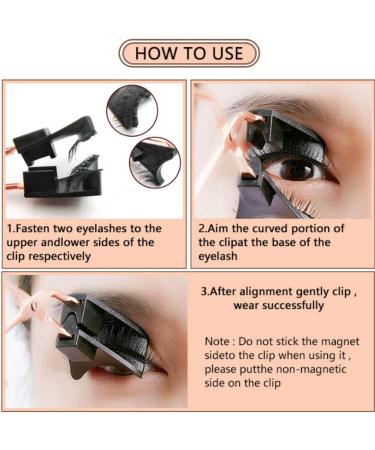 HOW TO USE

1.Fasten two eyelashes to the upper andlower sides of the clip respectively

2.Aim the curved portion of the clipat the base of the eyelash

3.After alignment gently clip , wear successfully

Note : Do not stick the magnet sideto the clip when using it , please putthe non-magnetic side on the clip