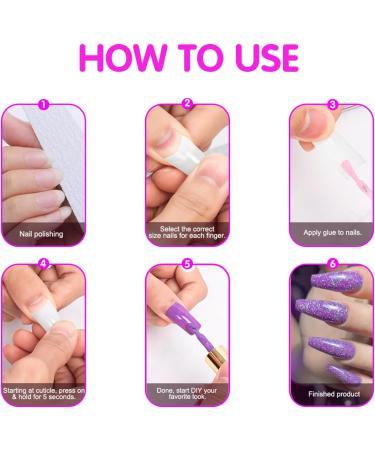 HOW TO USE

1
Nail polishing

2
Select the correct size nails for each finger.

3
Apply glue to nails.

4
Starting at cuticle, press on & hold for 5 seconds.

5
Done, start DIY your favorite look.

6
Finished product