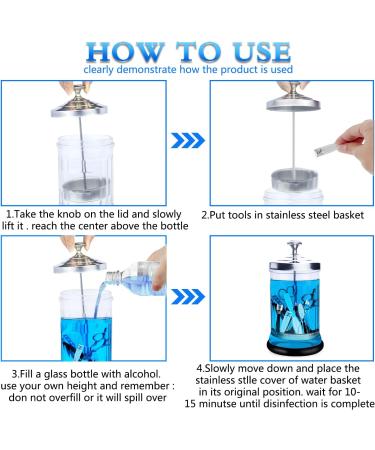 HOW TO USE
clearly demonstrate how the product is used

1.Take the knob on the lid and slowly lift it . reach the center above the bottle

2.Put tools in stainless steel basket

3.Fill a glass bottle with alcohol. use your own height and remember : don not overfill or it will spill over

4.Slowly move down and place the stainless stlle cover of water basket in its original position. wait for 10-15 minutse until disinfection is complete