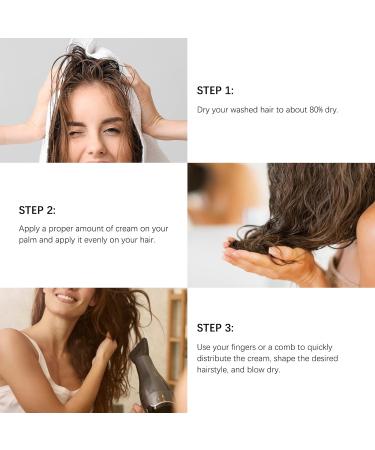 STEP 1:

Dry your washed hair to about 80% dry.

STEP 2:

Apply a proper amount of cream on your palm and apply it evenly on your hair.

STEP 3:

Use your fingers or a comb to quickly distribute the cream, shape the desired hairstyle, and blow dry.