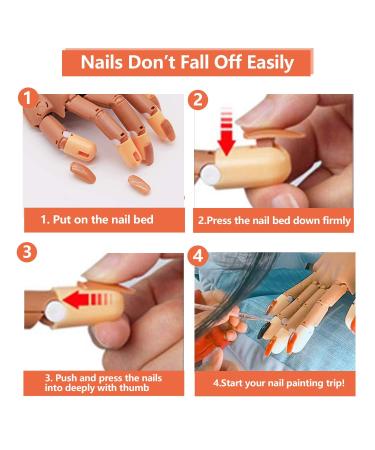 Nails Don't Fall Off Easily

1

1. Put on the nail bed

2

2.Press the nail bed down firmly

3

3. Push and press the nails into deeply with thumb

4

4.Start your nail painting trip!