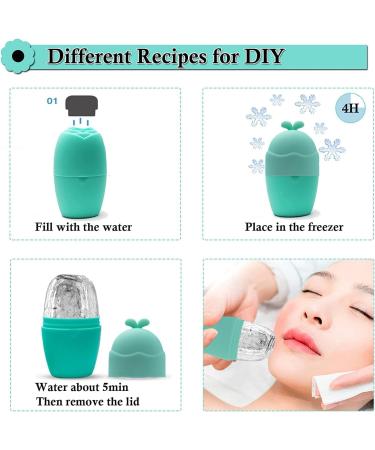 Different Recipes for DIY

01

Fill with the water

4H

Place in the freezer

Water about 5min
Then remove the lid