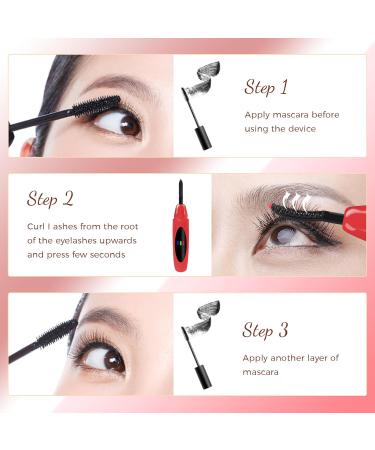 Step 1

Apply mascara before using the device

Step 2

Curl l ashes from the root of the eyelashes upwards and press few seconds

Step 3

Apply another layer of mascara