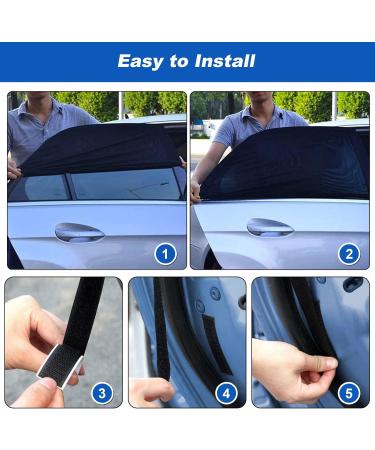 Easy to Install

1

2

3

4

5