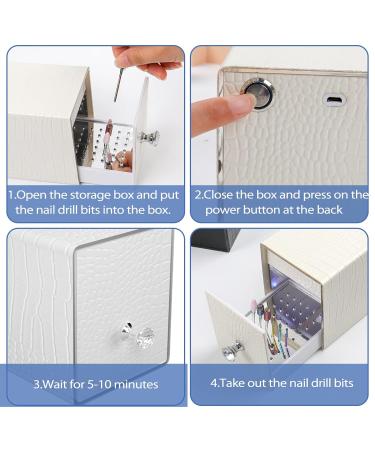 1.Open the storage box and put the nail drill bits into the box.

2.Close the box and press on the power button at the back

3.Wait for 5-10 minutes

4.Take out the nail drill bits