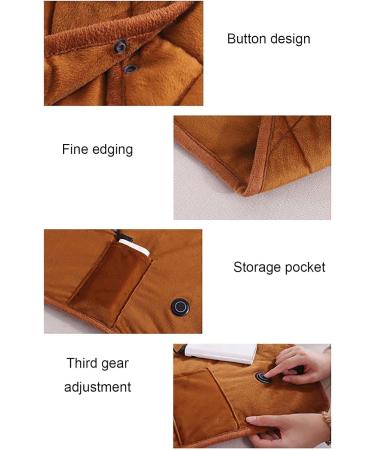 Button design

Fine edging

Storage pocket

Third gear adjustment