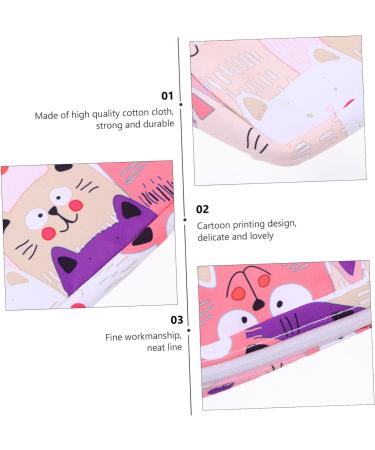 01
Made of high quality cotton cloth, strong and durable

02
Cartoon printing design, delicate and lovely

03
Fine workmanship, neat line