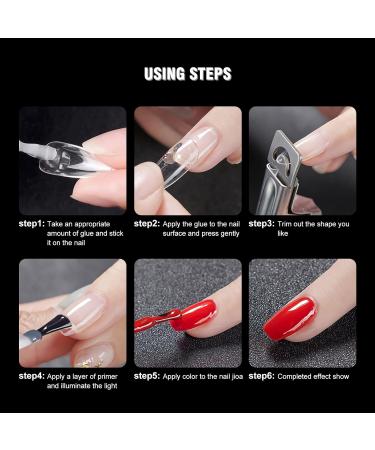 USING STEPS

step1: Take an appropriate amount of glue and stick it on the nail

step2: Apply the glue to the nail surface and press gently

step3: Trim out the shape you like

step4: Apply a layer of primer and illuminate the light

step5: Apply color to the nail jioa

step6: Completed effect show