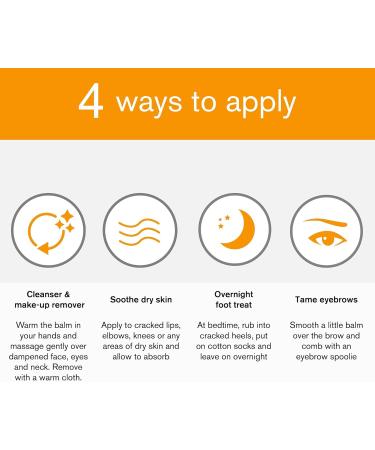 4 ways to apply

Cleanser & make-up remover

Warm the balm in your hands and massage gently over dampened face, eyes and neck. Remove with a warm cloth.

Soothe dry skin

Apply to cracked lips, elbows, knees or any areas of dry skin and allow to absorb

Overnight foot treat

At bedtime, rub into cracked heels, put on cotton socks and leave on overnight

Tame eyebrows

Smooth a little balm over the brow and comb with an eyebrow spoolie