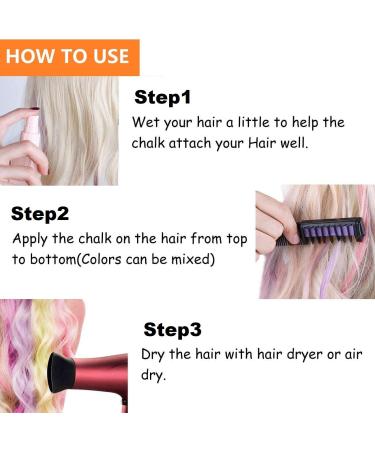 HOW TO USE

Step1

Wet your hair a little to help the chalk attach your Hair well.

Step2

Apply the chalk on the hair from top to bottom(Colors can be mixed)

Step3

Dry the hair with hair dryer or air dry.