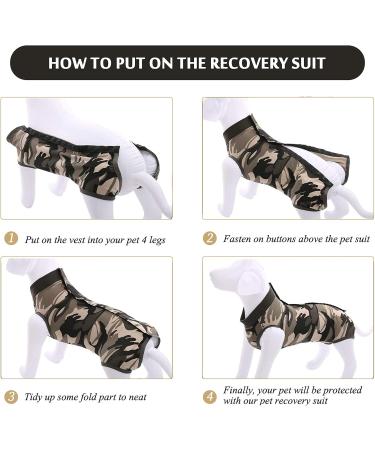 HOW TO PUT ON THE RECOVERY SUIT

1 Put on the vest into your pet 4 legs

2 Fasten on buttons above the pet suit

3 Tidy up some fold part to neat

4 Finally, your pet will be protected with our pet recovery suit