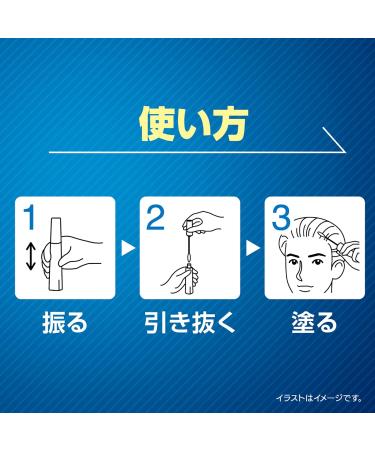 使い方

1
振る

2
引き抜く

3
塗る

イラストはイメージです。