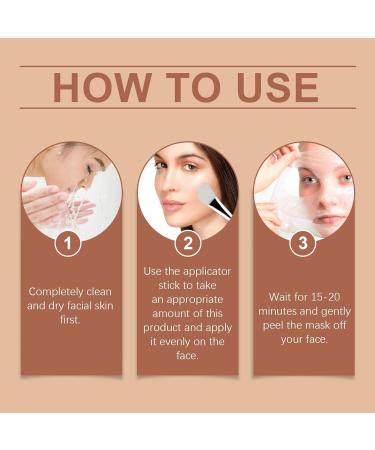 HOW TO USE

1

Completely clean and dry facial skin first.

2

Use the applicator stick to take an appropriate amount of this product and apply it evenly on the face.

3

Wait for 15-20 minutes and gently peel the mask off your face.