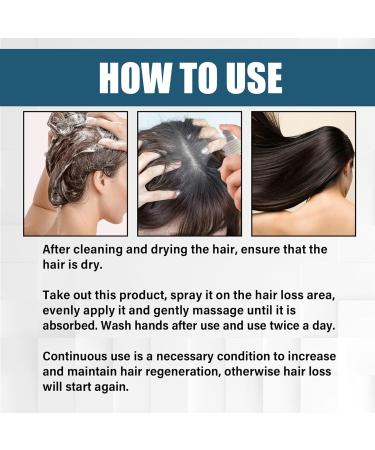 HOW TO USE

After cleaning and drying the hair, ensure that the hair is dry.

Take out this product, spray it on the hair loss area, evenly apply it and gently massage until it is absorbed. Wash hands after use and use twice a day.

Continuous use is a necessary condition to increase and maintain hair regeneration, otherwise hair loss will start again.