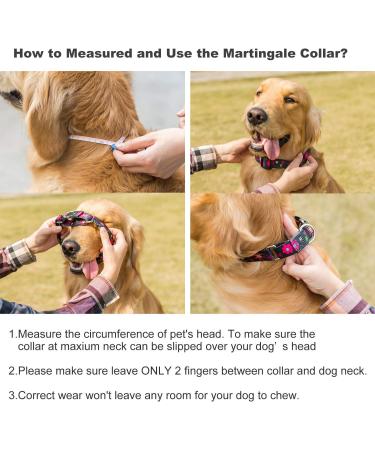 How to Measured and Use the Martingale Collar?

1.Measure the circumference of pet's head. To make sure the collar at maxium neck can be slipped over your dog' s head

2.Please make sure leave ONLY 2 fingers between collar and dog neck.

3.Correct wear won't leave any room for your dog to chew.