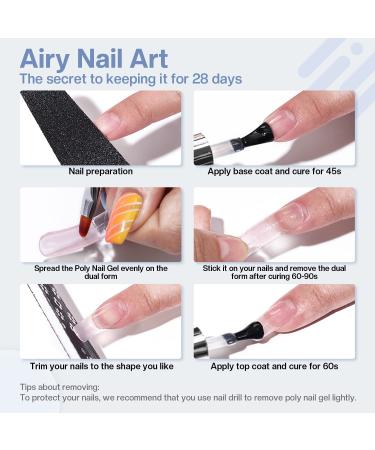 Airy Nail Art
The secret to keeping it for 28 days

Nail preparation

Apply base coat and cure for 45s

Spread the Poly Nail Gel evenly on the dual form

Stick it on your nails and remove the dual form after curing 60-90s

Trim your nails to the shape you like

Apply top coat and cure for 60s

Tips about removing:
To protect your nails, we recommend that you use nail drill to remove poly nail gel lightly.