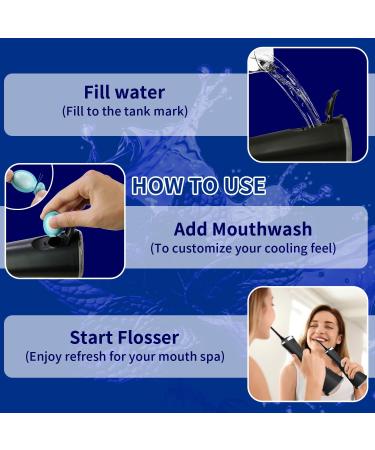 Fill water
(Fill to the tank mark)

HOW TO USE

Add Mouthwash
(To customize your cooling feel)

Start Flosser
(Enjoy refresh for your mouth spa)