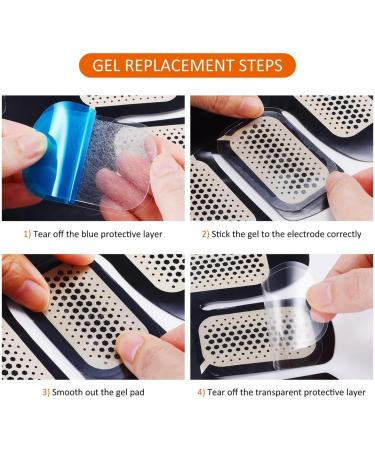 GEL REPLACEMENT STEPS

1) Tear off the blue protective layer

2) Stick the gel to the electrode correctly

3) Smooth out the gel pad

4) Tear off the transparent protective layer