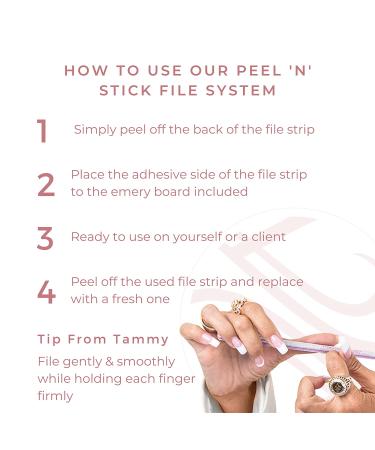 HOW TO USE OUR PEEL 'N' STICK FILE SYSTEM

1 Simply peel off the back of the file strip

2 Place the adhesive side of the file strip to the emery board included

3 Ready to use on yourself or a client

4 Peel off the used file strip and replace with a fresh one

Tip From Tammy

File gently & smoothly while holding each finger firmly