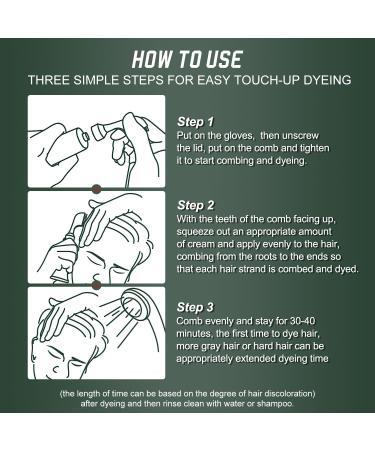 HOW TO USE
THREE SIMPLE STEPS FOR EASY TOUCH-UP DYEING

Step 1
Put on the gloves, then unscrew the lid, put on the comb and tighten it to start combing and dyeing.

Step 2
With the teeth of the comb facing up, squeeze out an appropriate amount of cream and apply evenly to the hair, combing from the roots to the ends so that each hair strand is combed and dyed.

Step 3
Comb evenly and stay for 30-40 minutes, the first time to dye hair, more gray hair or hard hair can be appropriately extended dyeing time

(the length of time can be based on the degree of hair discoloration) after dyeing and then rinse clean with water or shampoo.