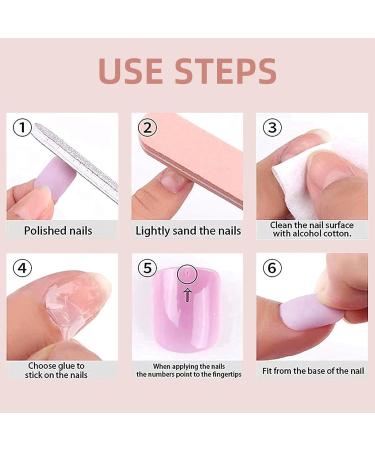 USE STEPS

1
Polished nails

2
Lightly sand the nails

3
Clean the nail surface with alcohol cotton.

4
Choose glue to stick on the nails

5
When applying the nails the numbers point to the fingertips

6
Fit from the base of the nail