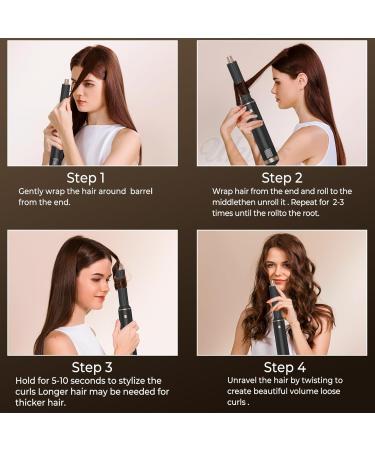 Step 1
Gently wrap the hair around barrel from the end.

Step 2
Wrap hair from the end and roll to the middlethen unroll it . Repeat for 2-3 times until the rollto the root.

Step 3
Hold for 5-10 seconds to stylize the curls Longer hair may be needed for thicker hair.

Step 4
Unravel the hair by twisting to create beautiful volume loose curls .