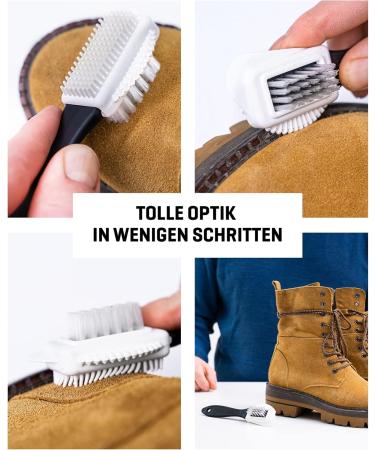 TOLLE OPTIK
IN WENIGEN SCHRITTEN