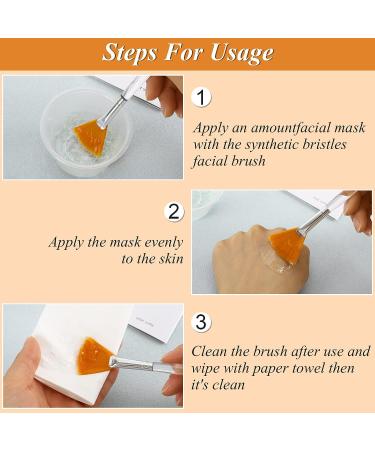 Steps For Usage

1

Apply an amountfacial mask with the synthetic bristles facial brush

2

Apply the mask evenly to the skin

3

Clean the brush after use and wipe with paper towel then it's clean