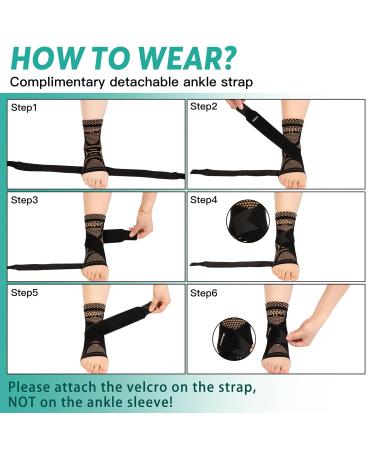 HOW TO WEAR?
Complimentary detachable ankle strap

Step1

Step2

Step3

Step4

Step5

Step6

Please attach the velcro on the strap, NOT on the ankle sleeve!